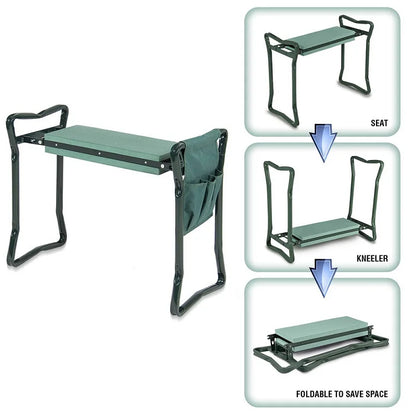 SEAT

KNEELER

FOLDABLE TO SAVE SPACE